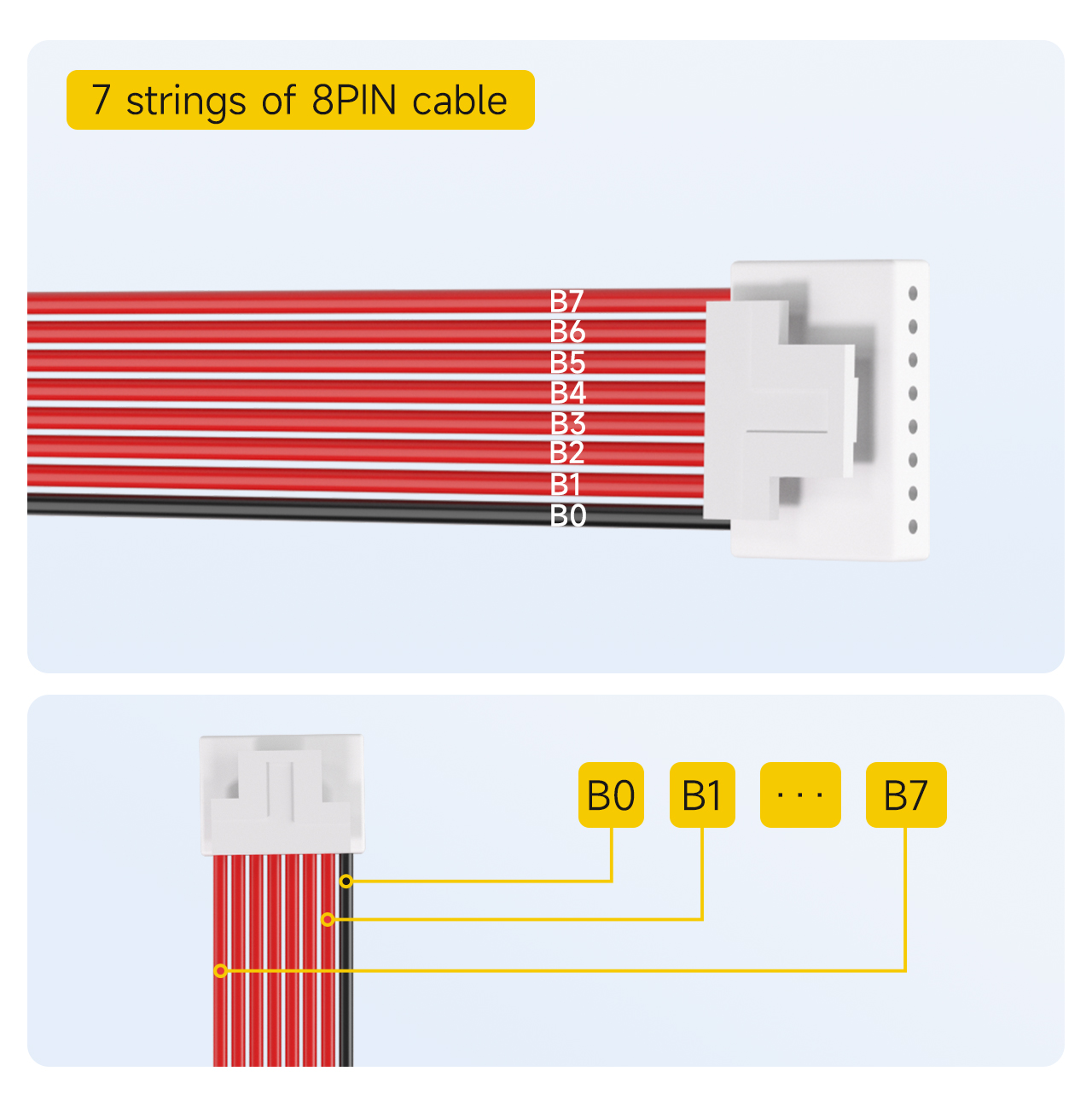 7 strings of 8PIN cable

B7
B6
B5
B4
B3
B2
B1
B0

B0
B1
· · ·
B7